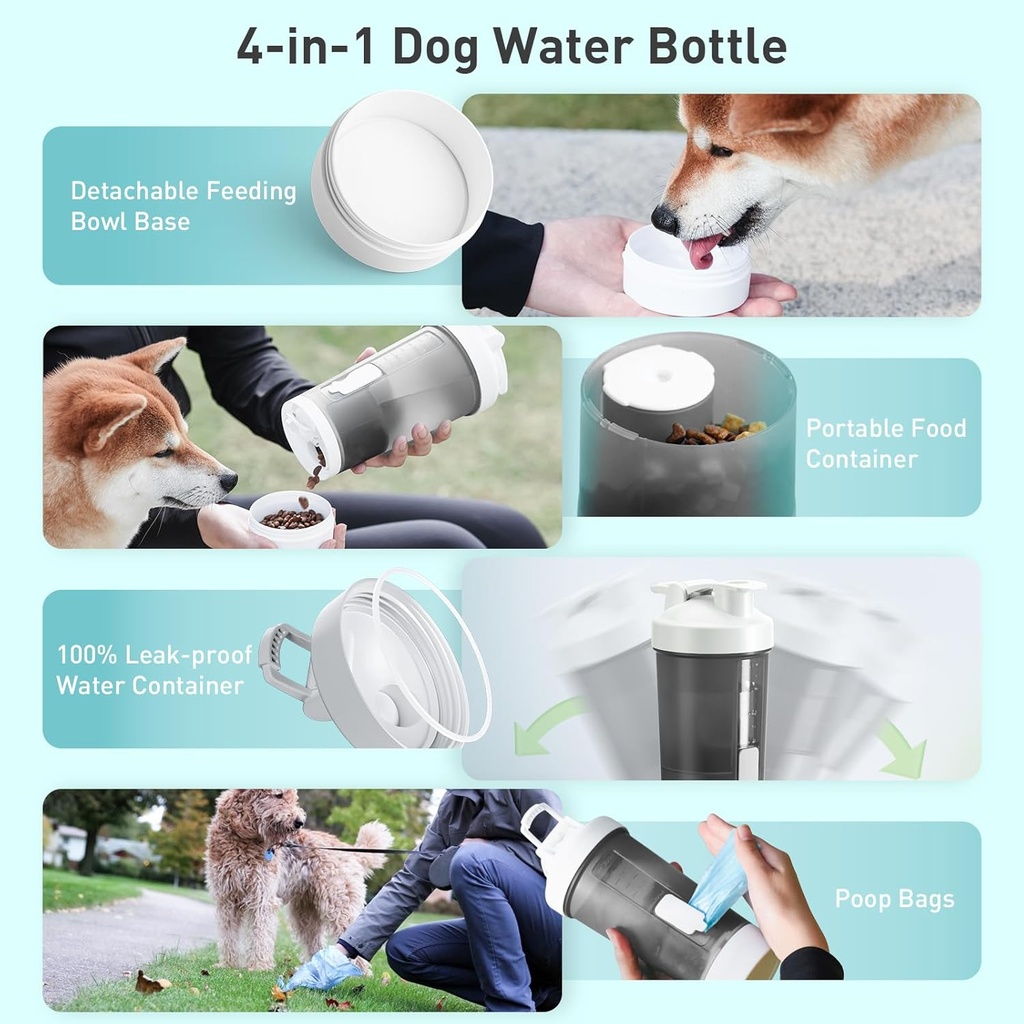 4-in-1 Dog Water Bottle

Detachable Feeding Bowl Base

Portable Food Container

100% Leak-proof Water Container

Poop Bags