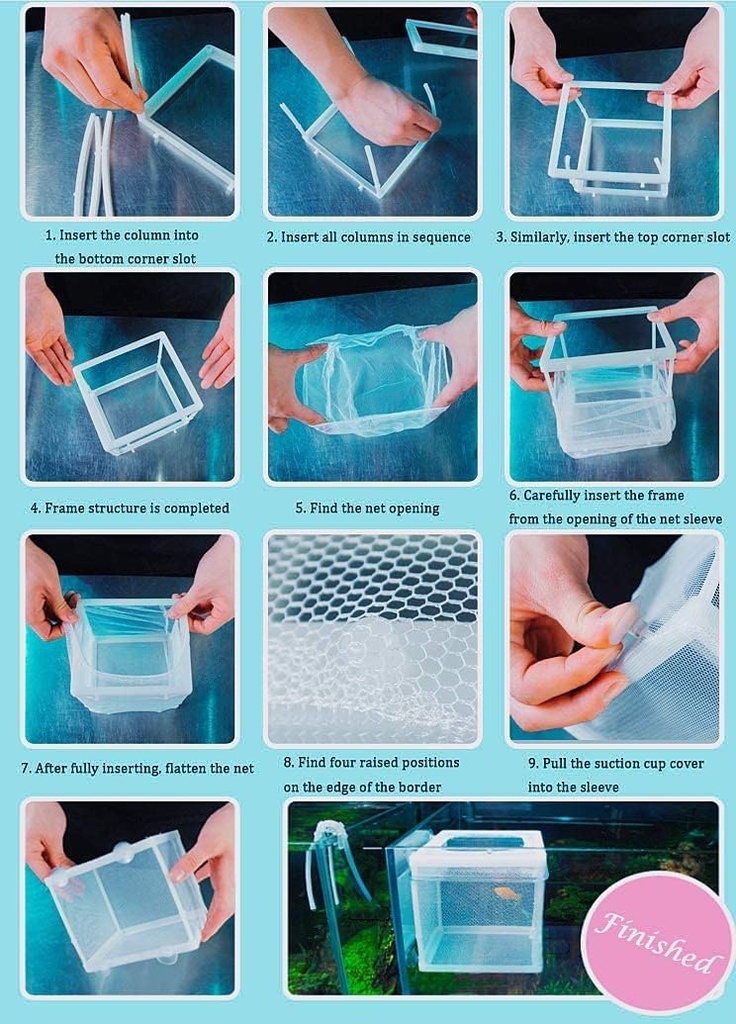 1. Insert the column into the bottom corner slot

2. Insert all columns in sequence

3. Similarly, insert the top corner slot

4. Frame structure is completed

5. Find the net opening

6. Carefully insert the frame from the opening of the net sleeve

7. After fully inserting, flatten the net

8. Find four raised positions on the edge of the border

9. Pull the suction cup cover into the sleeve

Finished